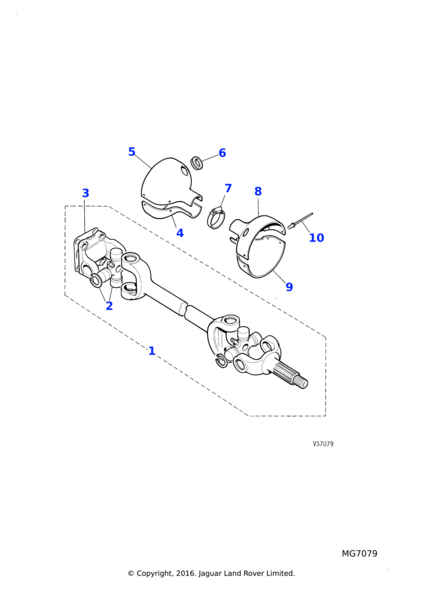 5
6
7
8
3
4
10
9
2
1
VS7079
MG7079
© Copyright, 2016. Jaguar Land Rover Limited.