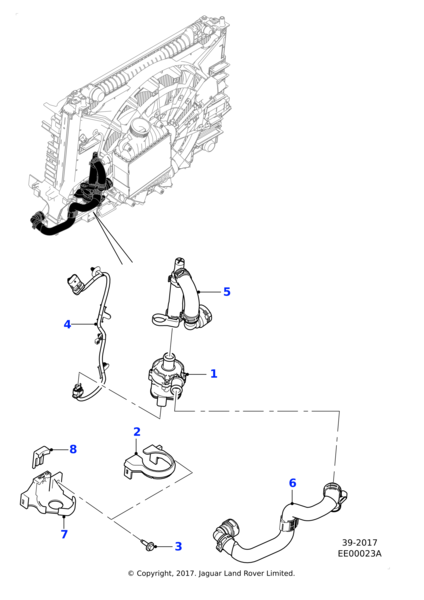 5
4
1
2
8
6
7
3
39-2017
EE00023A
© Copyright, 2017. Jaguar Land Rover Limited.