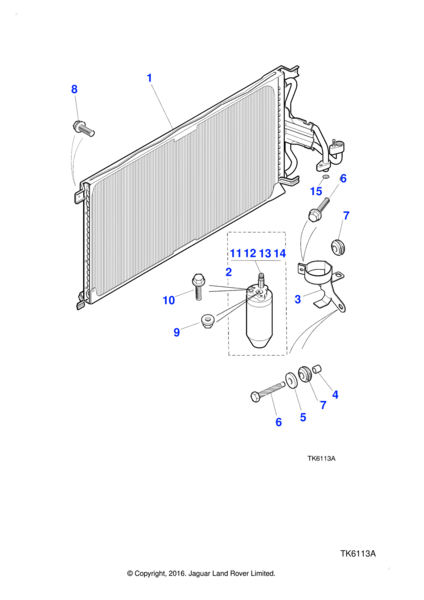 8
1
15
6
7
11 12 13 14
2
10
3
9
4
7
5
6
TK6113A

TK6113A
© Copyright, 2016. Jaguar Land Rover Limited.