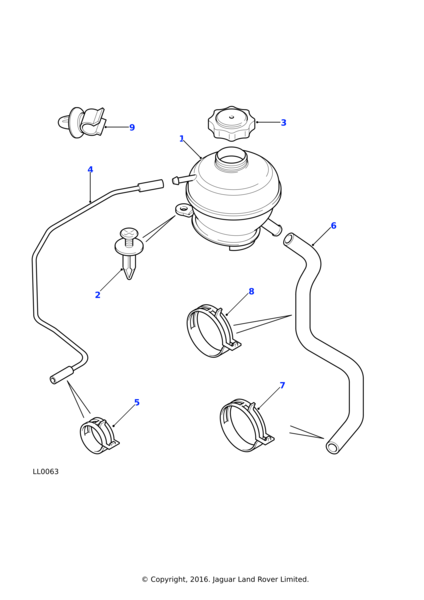 9
3
1
4
6
2
8
7
5
LL0063
© Copyright, 2016. Jaguar Land Rover Limited.