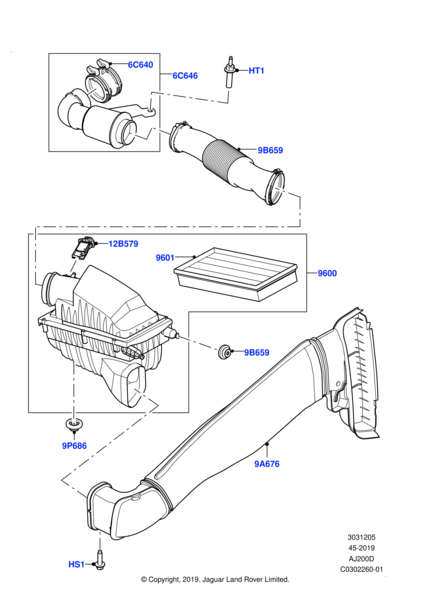 6C640
6C646
HT1
9B659
12B579
9601
9600
9B659
9P686
9A676
HS1
3031205
45-2019
AJ200D
C0302260-01
© Copyright, 2019. Jaguar Land Rover Limited.