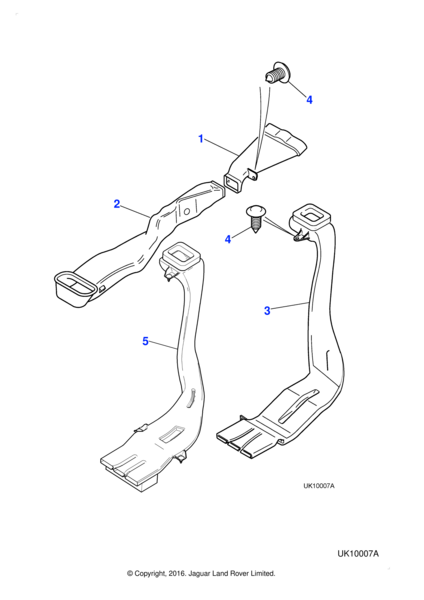 4

1

2

4

3

5

UK10007A

UK10007A

© Copyright, 2016. Jaguar Land Rover Limited.