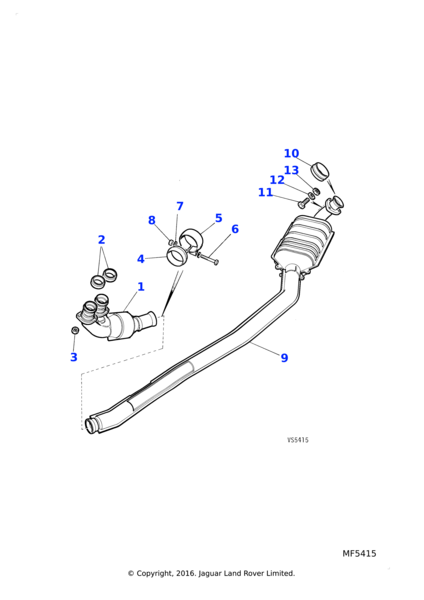 10
13
12
11
7
8
5
6
2
4
1
3
9
VS5415
MF5415
© Copyright, 2016. Jaguar Land Rover Limited.