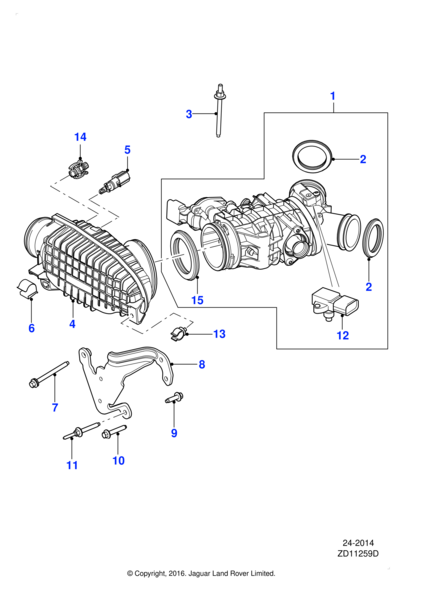 1
3
14
5
2
2
15
12
6
4
13
8
7
9
11
10

24-2014
ZD11259D

© Copyright, 2016. Jaguar Land Rover Limited.