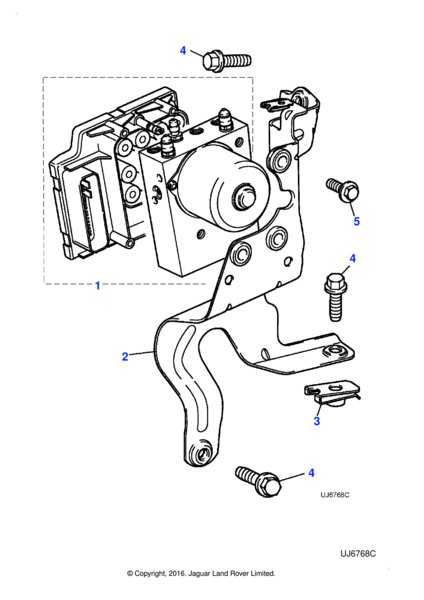 4

5

4

1

2

3

4

UJ6768C

UJ6768C

© Copyright, 2016. Jaguar Land Rover Limited.