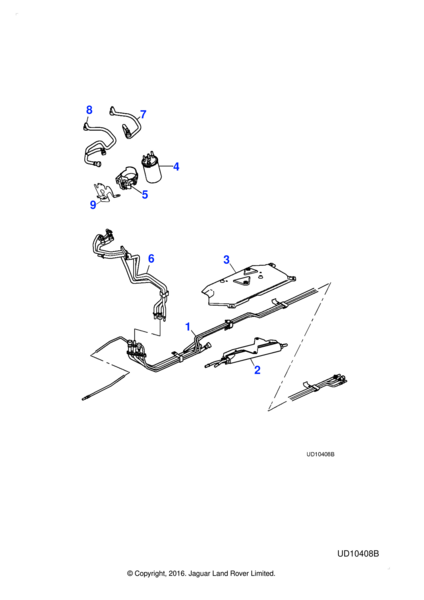 8
7
4
5
9
6
3
1
2
UD10408B
UD10408B
© Copyright, 2016. Jaguar Land Rover Limited.