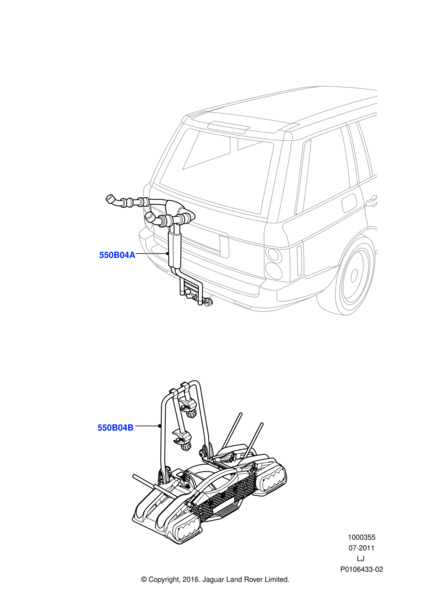 550B04A

550B04B

1000355
07-2011
LJ
P0106433-02

© Copyright, 2016. Jaguar Land Rover Limited.