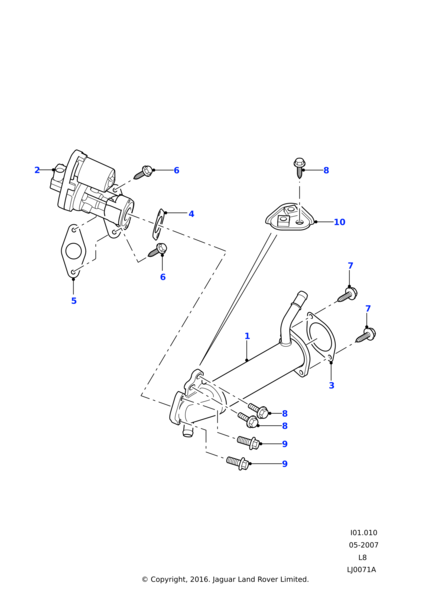 2
6
8
4
10
6
5
7
7
1
3
8
8
9
9

I01.010
05-2007
L8
LJ0071A
© Copyright, 2016. Jaguar Land Rover Limited.