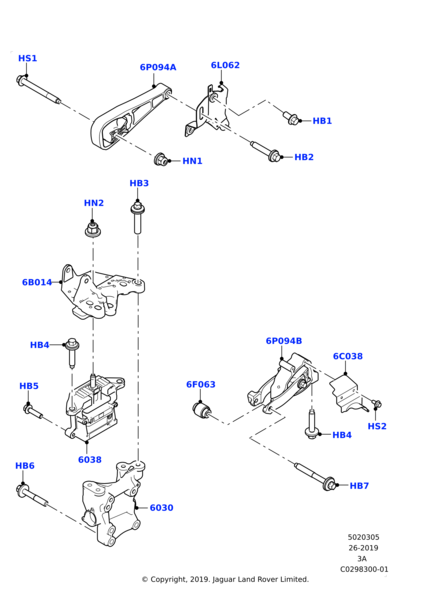 HS1
6P094A
6L062
HB1
HN1
HB2
HB3
HN2
6B014
HB4
HB5
6038
HB6
6030
6P094B
6C038
6F063
HS2
HB4
HB7

5020305
26-2019
3A
C0298300-01

© Copyright, 2019. Jaguar Land Rover Limited.