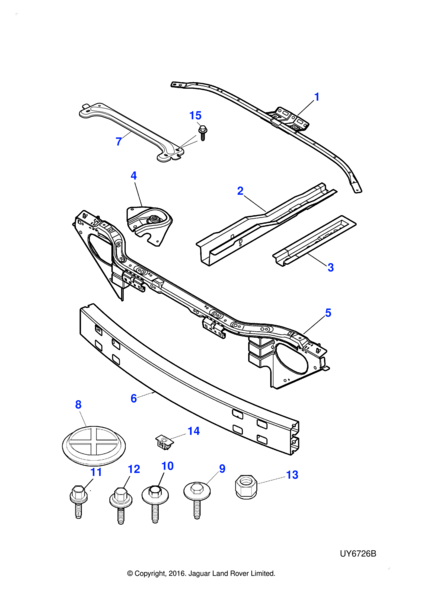 1
15
7
4
2
3
5
6
8
14
11
12
10
9
13
UY6726B
© Copyright, 2016. Jaguar Land Rover Limited.