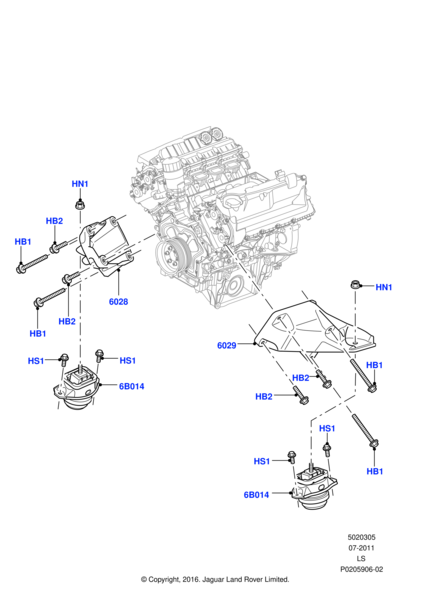 HN1
HB2
HB1
6028
HB2
HB1
HS1
HS1
6B014
HN1
6029
HB1
HB2
HB2
HS1
HS1
HB1
6B014

5020305
07-2011
LS
P0205906-02

© Copyright, 2016. Jaguar Land Rover Limited.