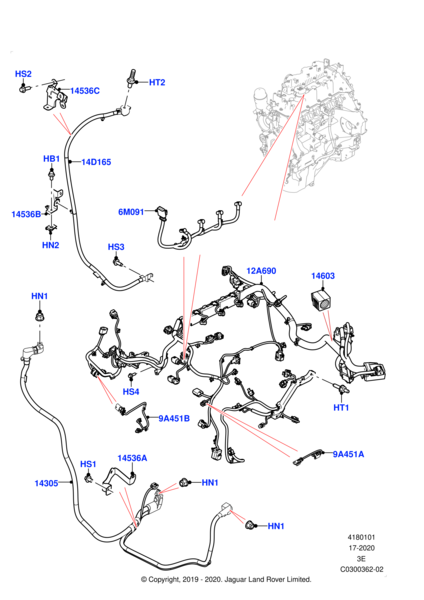 HS2
14536C
HT2
HB1
14D165
14536B
HN2
6M091
HS3
12A690
14603
HN1
HS4
HT1
9A451B
9A451A
HS1
14536A
14305
HN1
HN1
4180101
17-2020
3E
C0300362-02
© Copyright, 2019 - 2020. Jaguar Land Rover Limited.