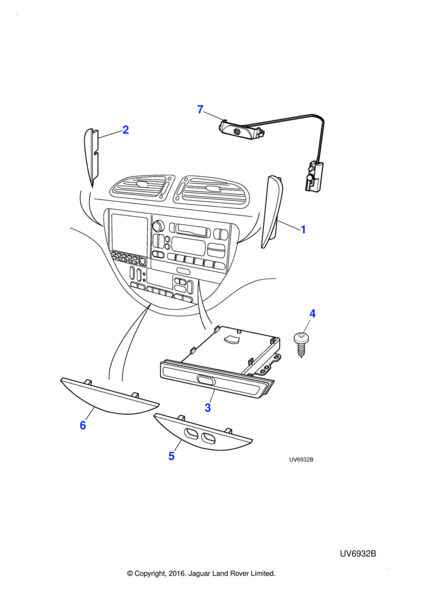 7
2
1
4
3
6
5
UV6932B
UV6932B
© Copyright, 2016. Jaguar Land Rover Limited.