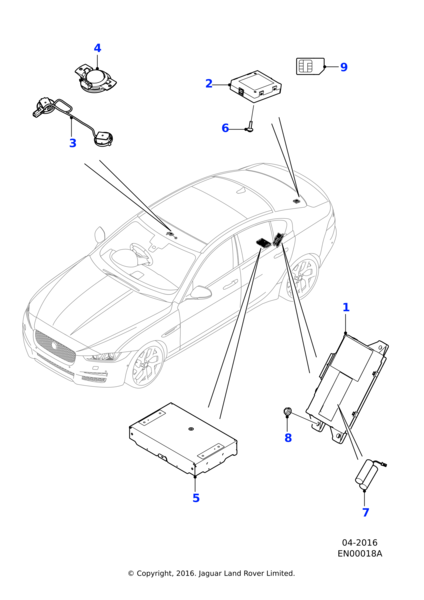 4

9

2

6

3

1

8

5

7

04-2016
EN00018A

© Copyright, 2016. Jaguar Land Rover Limited.