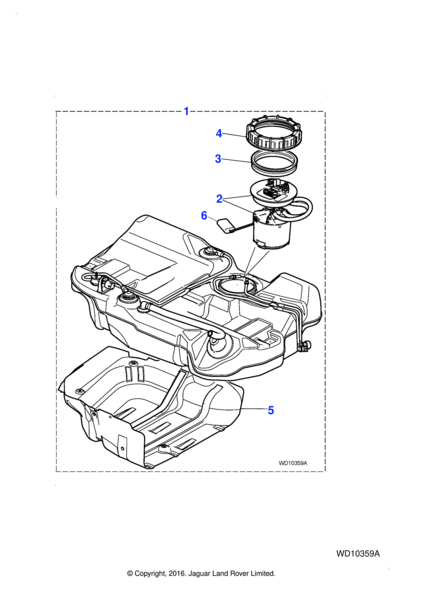 1
4
3
2
6
5
WD10359A

WD10359A

© Copyright, 2016. Jaguar Land Rover Limited.