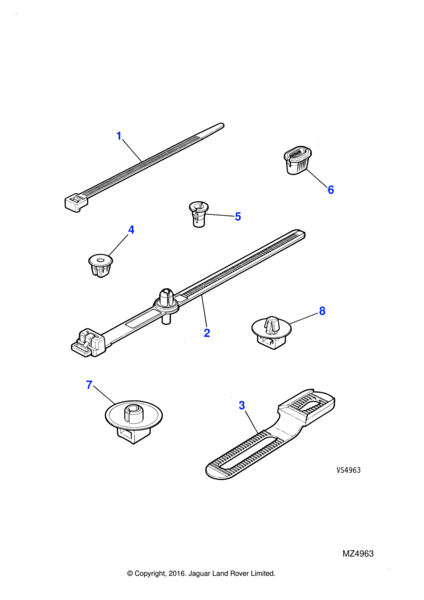 1

6

5

4

2

8

7

3

VS4963

MZ4963

© Copyright, 2016. Jaguar Land Rover Limited.