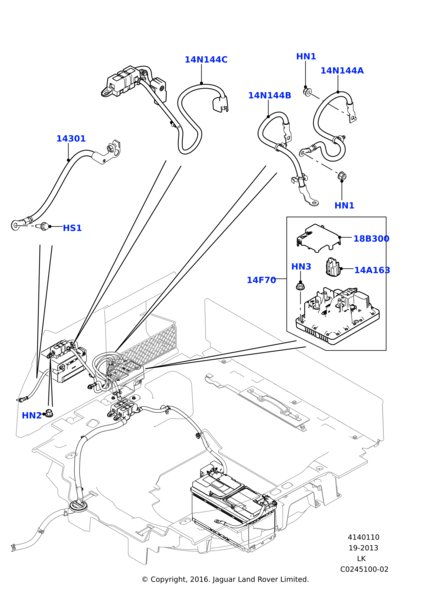 14N144C

HN1

14N144A

14N144B

14301

HN1

HS1

18B300

HN3

14A163

14F70

HN2

4140110
19-2013
LK
C0245100-02

© Copyright, 2016. Jaguar Land Rover Limited.