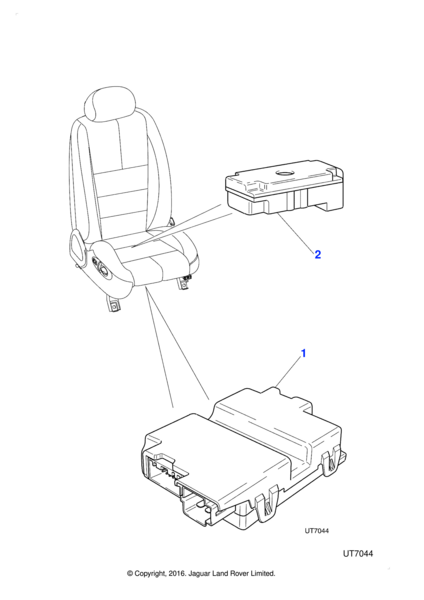 2

1

UT7044

UT7044

© Copyright, 2016. Jaguar Land Rover Limited.