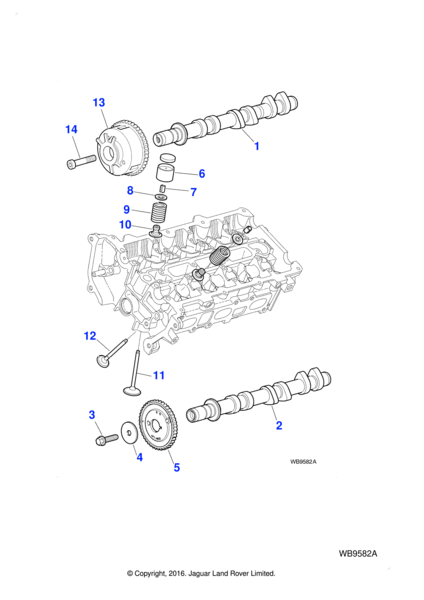 13
14
1
6
8
7
9
10
12
11
3
4
5
2
WB9582A
WB9582A
© Copyright, 2016. Jaguar Land Rover Limited.