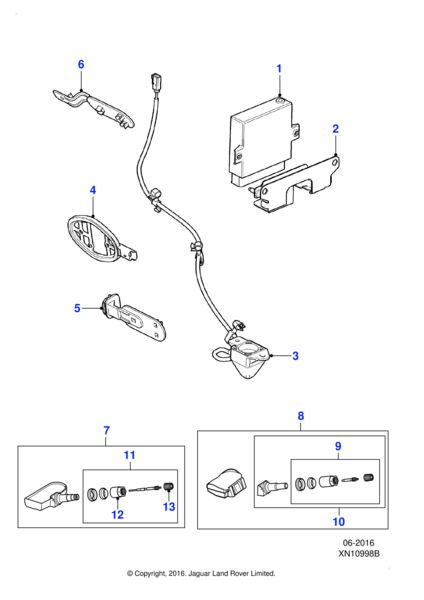 6

1

2

4

5

3

7

11

12

13

8

9

10

06-2016
XN10998B

© Copyright, 2016. Jaguar Land Rover Limited.