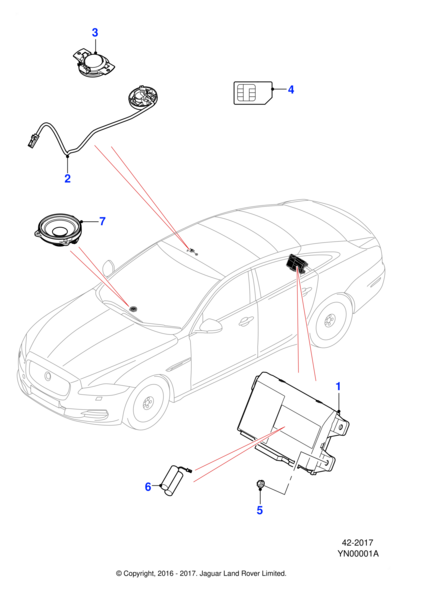 3

4

2

7

1

6

5

42-2017
YN00001A

© Copyright, 2016 - 2017. Jaguar Land Rover Limited.