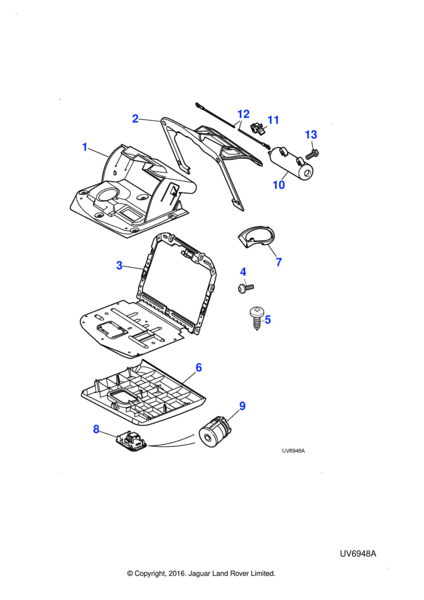 12
11
2
13
1
10
7
3
4
5
6
9
8
UV6948A

UV6948A

© Copyright, 2016. Jaguar Land Rover Limited.