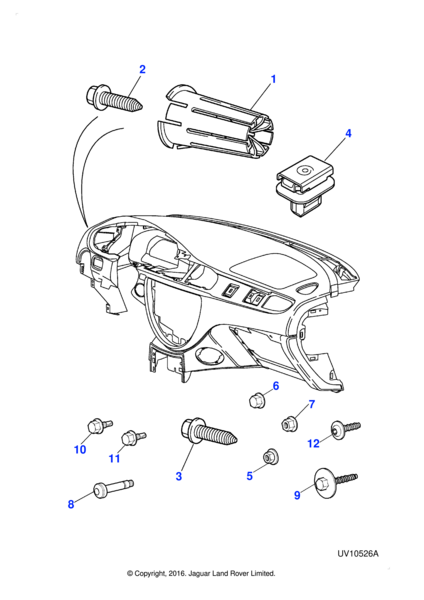 2
1
4
6
7
10
11
3
12
5
8
9

UV10526A

© Copyright, 2016. Jaguar Land Rover Limited.