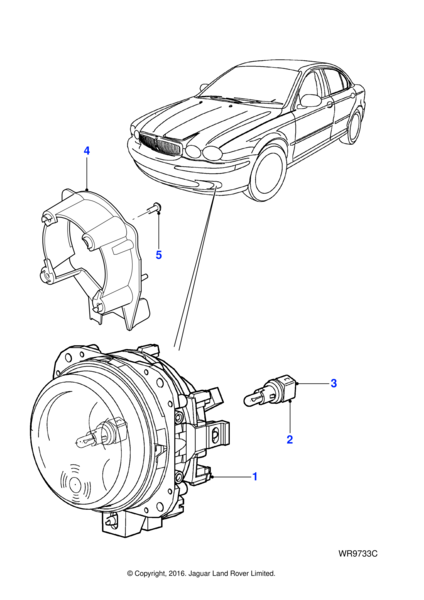 4
5
3
2
1
WR9733C
© Copyright, 2016. Jaguar Land Rover Limited.