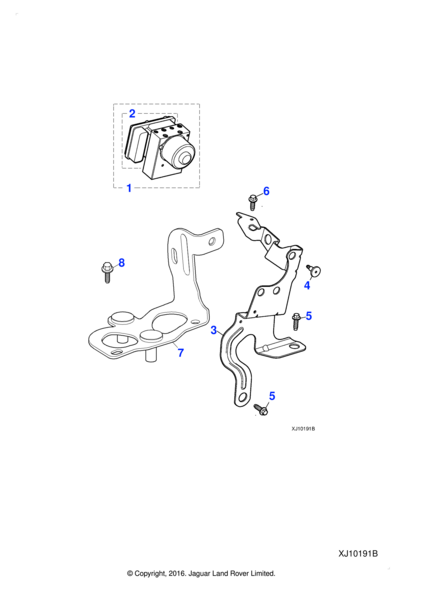 2
1
6
8
4
5
3
7
5
XJ10191B

XJ10191B

© Copyright, 2016. Jaguar Land Rover Limited.