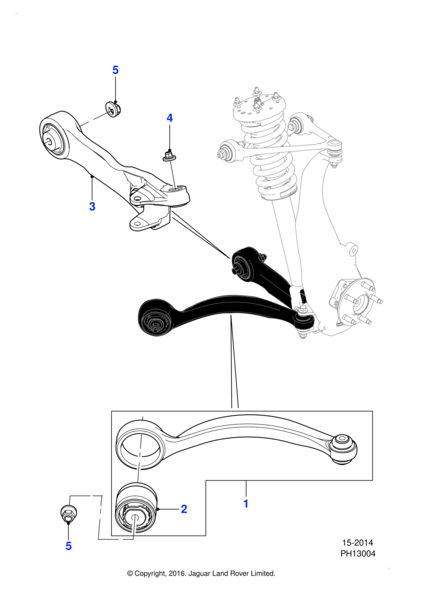 5
4
3
1
2
5
15-2014
PH13004
© Copyright, 2016. Jaguar Land Rover Limited.