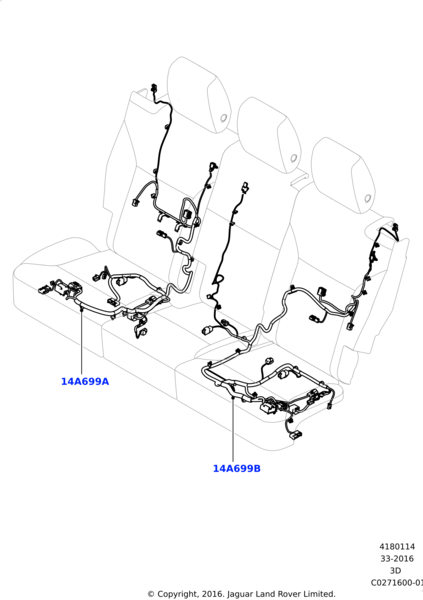 14A699A

14A699B

4180114
33-2016
3D
C0271600-01

© Copyright, 2016. Jaguar Land Rover Limited.