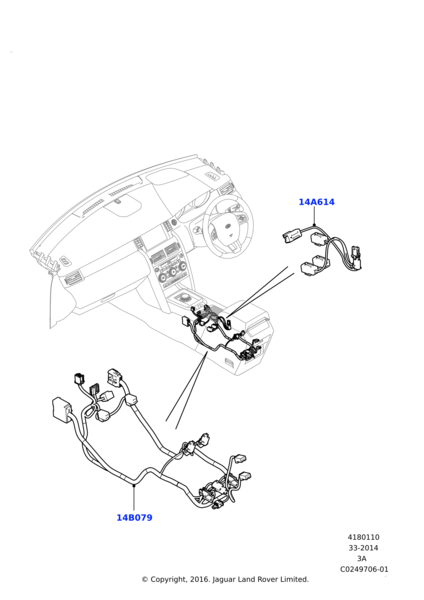 14A614

14B079

4180110
33-2014
3A
C0249706-01

© Copyright, 2016. Jaguar Land Rover Limited.