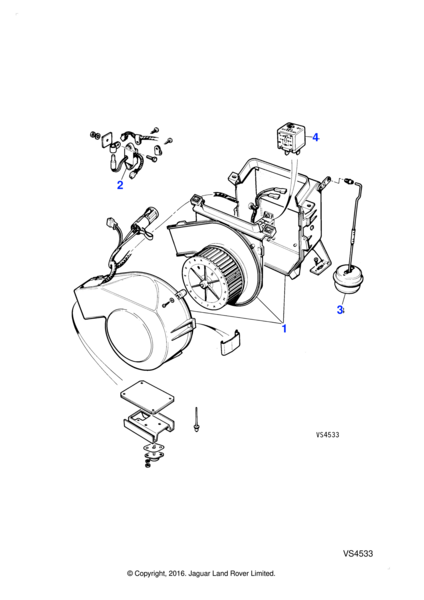 4
2
3
1
VS4533
VS4533
© Copyright, 2016. Jaguar Land Rover Limited.