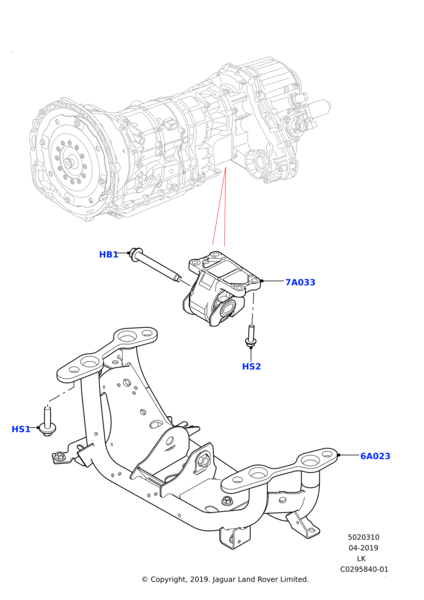 HB1

7A033

HS2

HS1

6A023

5020310
04-2019
LK
C0295840-01

© Copyright, 2019. Jaguar Land Rover Limited.