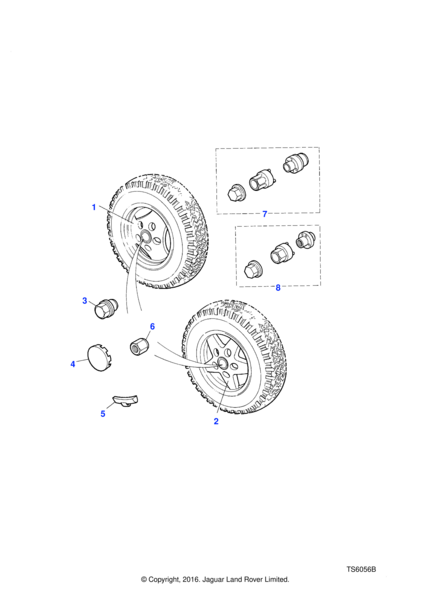 1
7
8
3
6
4
5
2
TS6056B
© Copyright, 2016. Jaguar Land Rover Limited.