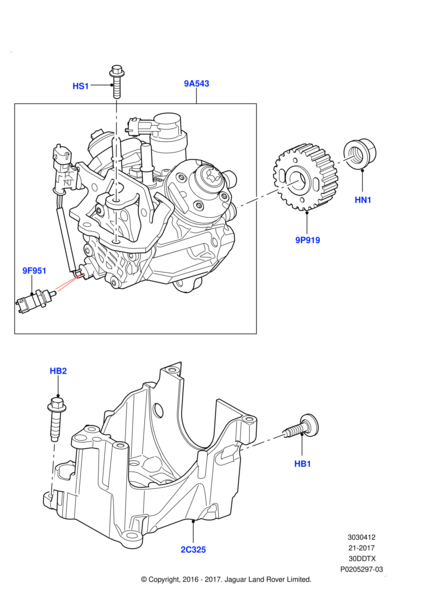 HS1
9A543
HN1
9P919
9F951
HB2
HB1
2C325
3030412
21-2017
30DDTX
P0205297-03
© Copyright, 2016 - 2017. Jaguar Land Rover Limited.