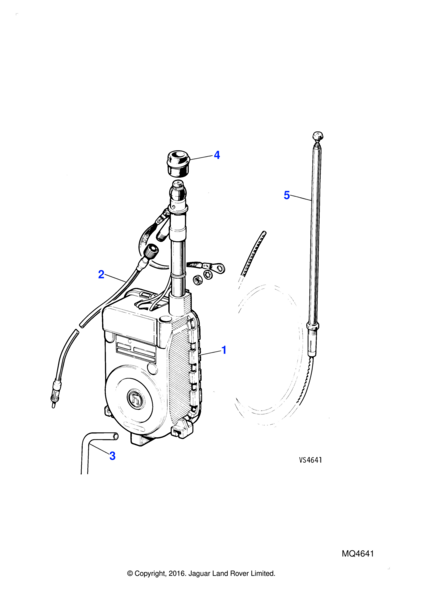 4
5
2
1
3
VS4641
MQ4641
© Copyright, 2016. Jaguar Land Rover Limited.