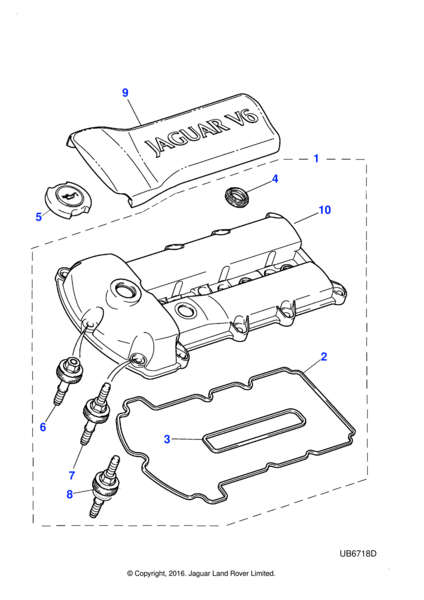 9

JAGUAR V6

1

4

5

10

2

6

3

7

8

UB6718D

© Copyright, 2016. Jaguar Land Rover Limited.