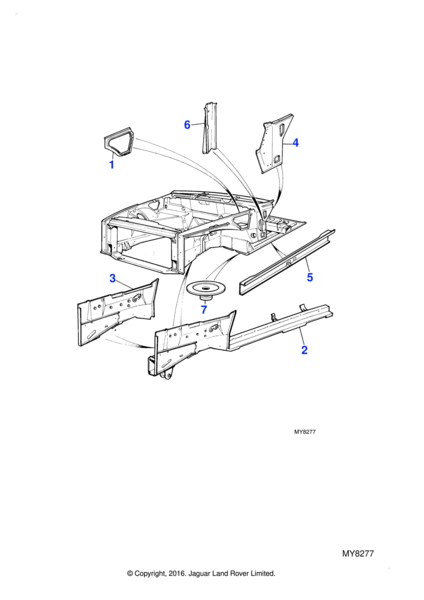 6
4
1
3
5
7
2
MY8277
MY8277
© Copyright, 2016. Jaguar Land Rover Limited.