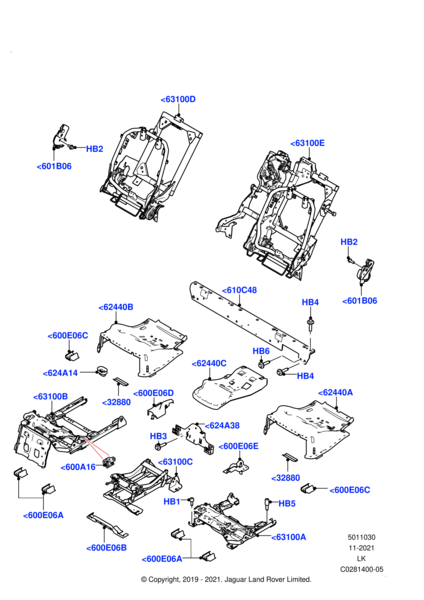 <63100D

HB2

<601B06

<63100E

HB2

<601B06

<610C48

HB4

<62440B

<600E06C

HB6

HB4

<624A14

<62440C

<32880

<600E06D

<62440A

<63100B

<624A38

HB3

<600E06E

<600A16

<63100C

<32880

<600E06C

HB1

HB5

<600E06A

<63100A

<600E06B

<600E06A

5011030
11-2021
LK
C0281400-05

© Copyright, 2019 - 2021. Jaguar Land Rover Limited.