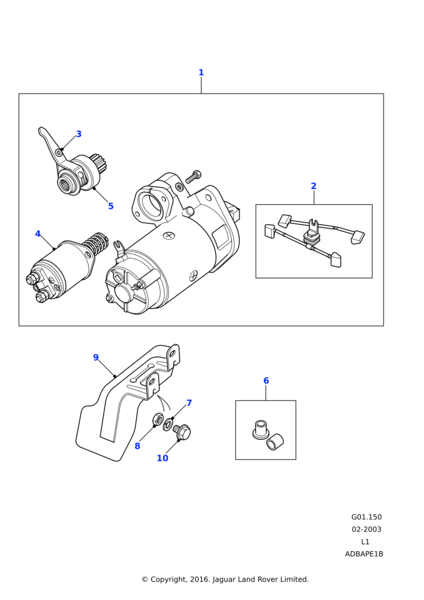 1
3
5
2
4
9
6
7
8
10

G01.150
02-2003
L1
ADBAPE1B

© Copyright, 2016. Jaguar Land Rover Limited.