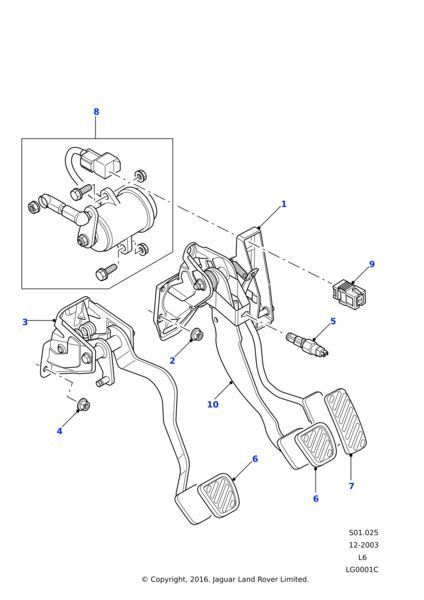 8

1

9

3

5

2

10

4

6

6

7

S01.025
12-2003
L6
LG0001C

© Copyright, 2016. Jaguar Land Rover Limited.