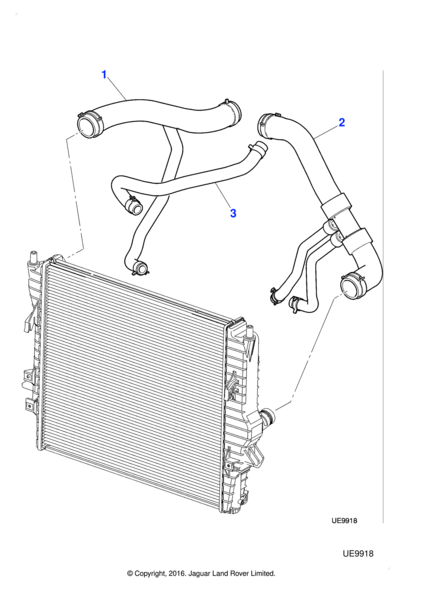 1

2

3

UE9918

UE9918

© Copyright, 2016. Jaguar Land Rover Limited.