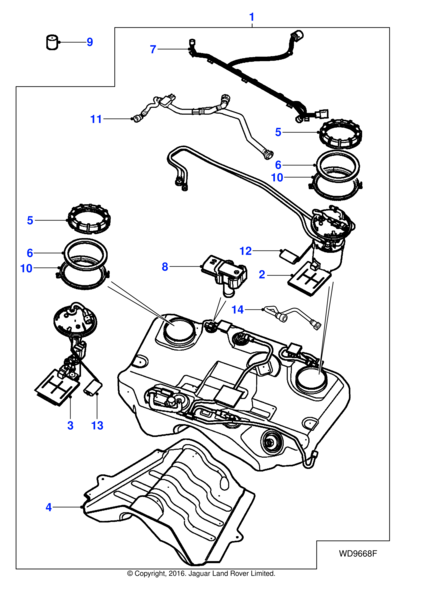 1
9
7
11
5
6
10
5
6
10
12
8
2
14
3
13
4
WD9668F
© Copyright, 2016. Jaguar Land Rover Limited.