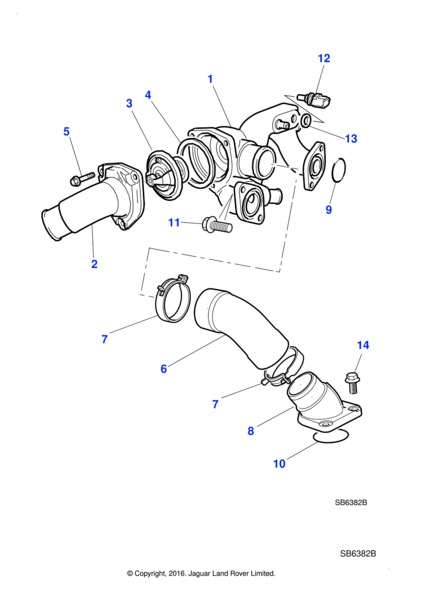 12
1
4
3
5
13
9
11
2
7
6
14
7
8
10

SB6382B

SB6382B

© Copyright, 2016. Jaguar Land Rover Limited.