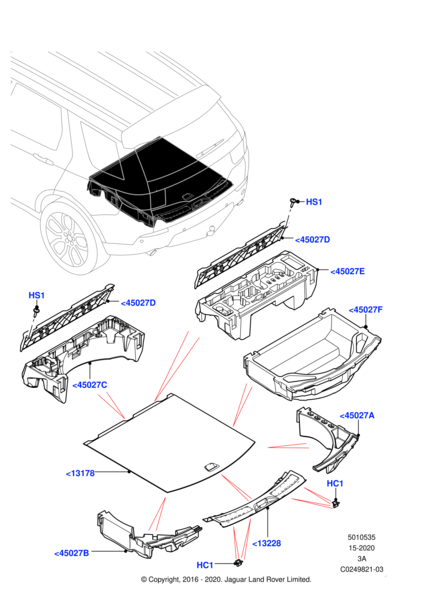 HS1
<45027D
<45027E
HS1
<45027D
<45027F
<45027C
<45027A
<13178
HC1
<45027B
<13228
HC1
5010535
15-2020
3A
C0249821-03
© Copyright, 2016 - 2020. Jaguar Land Rover Limited.