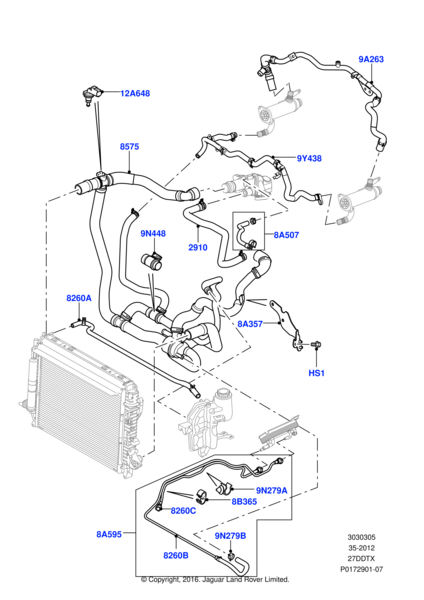 9A263

12A648

8575

9Y438

9N448

2910

8A507

8260A

8A357

HS1

9N279A

8B365

8260C

8A595

9N279B

8260B

3030305
35-2012
27DDTX
P0172901-07

© Copyright, 2016. Jaguar Land Rover Limited.