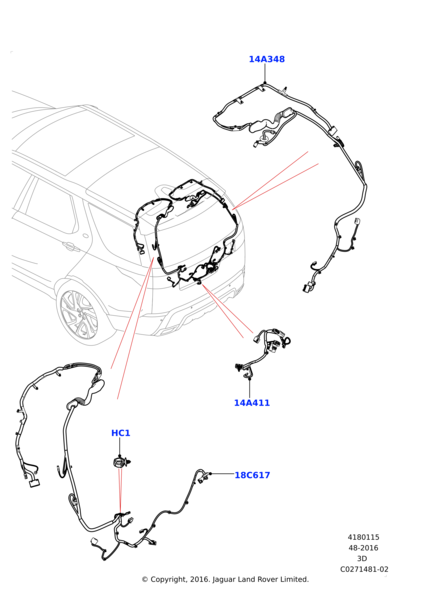 14A348

14A411

HC1

18C617

4180115
48-2016
3D
C0271481-02

© Copyright, 2016. Jaguar Land Rover Limited.