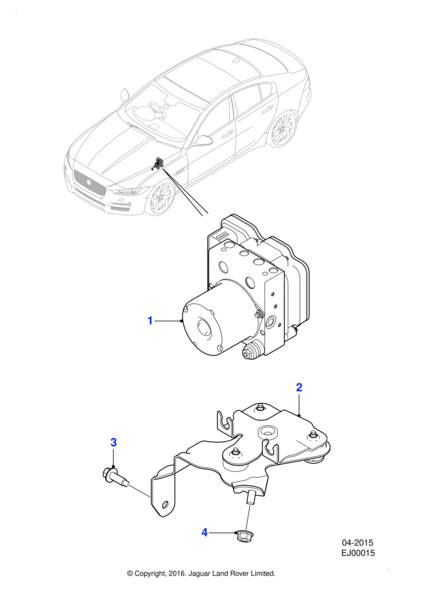 1

2

3

4

04-2015
EJ00015

© Copyright, 2016. Jaguar Land Rover Limited.