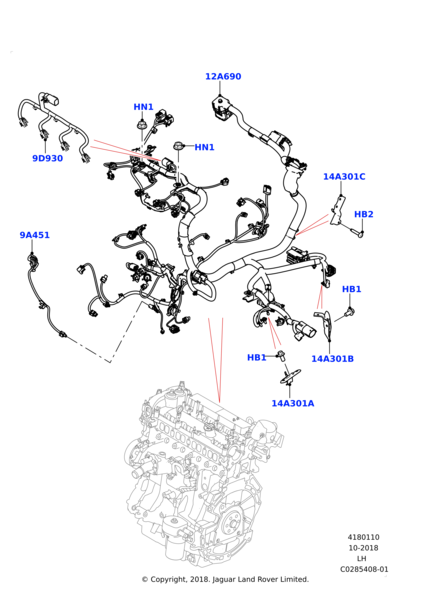 12A690

HN1

HN1

9D930

14A301C

HB2

9A451

HB1

HB1

14A301B

14A301A

4180110
10-2018
LH
C0285408-01

© Copyright, 2018. Jaguar Land Rover Limited.